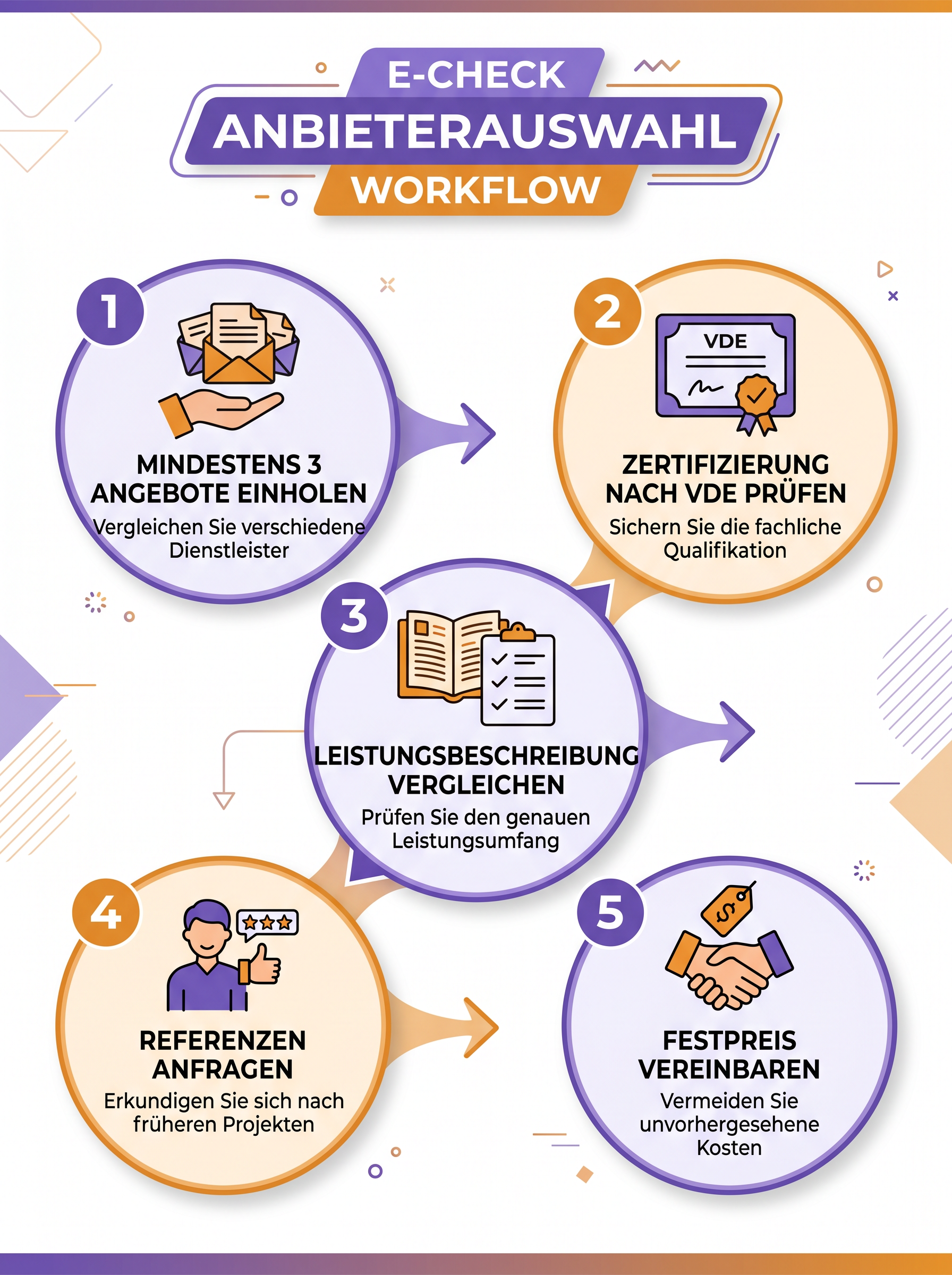 E-CHECK
ANBIETERAUSWAHL
WORKFLOW

1
MINDESTENS 3 ANGEBOTE EINHOLEN
Vergleichen Sie verschiedene Dienstleister

2
VDE
ZERTIFIZIERUNG NACH VDE PRÜFEN
Sichern Sie die fachliche Qualifikation

3
LEISTUNGSBESCHREIBUNG VERGLEICHEN
Prüfen Sie den genauen Leistungsumfang

4
REFERENZEN ANFRAGEN
Erkundigen Sie sich nach früheren Projekten

5
$
FESTPREIS VEREINBAREN
Vermeiden Sie unvorhergesehene Kosten